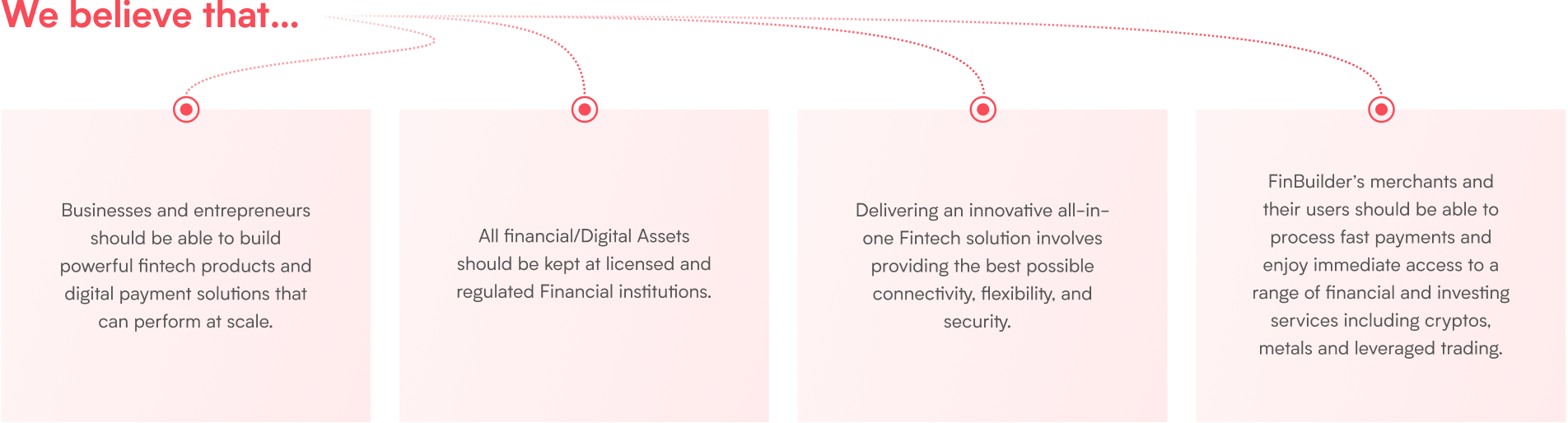 We believe that...

Businesses and entrepreneurs should be able to build powerful fintech products and digital payment solutions that can perform at scale.

All financial/Digital Assets should be kept at licensed and regulated Financial institutions.

Delivering an innovative all-in-one Fintech solution involves providing the best possible connectivity, flexibility, and security.

FinBuilder's merchants and their users should be able to process fast payments and enjoy immediate access to a range of financial and investing services including cryptos, metals and leveraged trading.